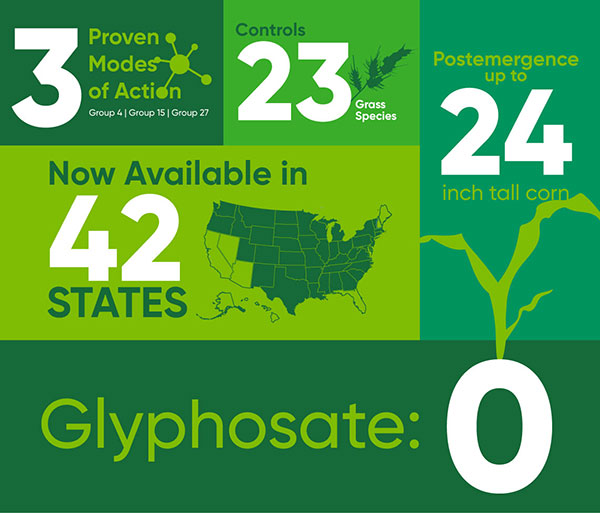 3 Proven Modes of Action
Group 4 | Group 15 | Group 27

Controls 23 Grass Species

Postemergence up to 24 inch tall corn

Now Available in 42 STATES

Glyphosate: 0