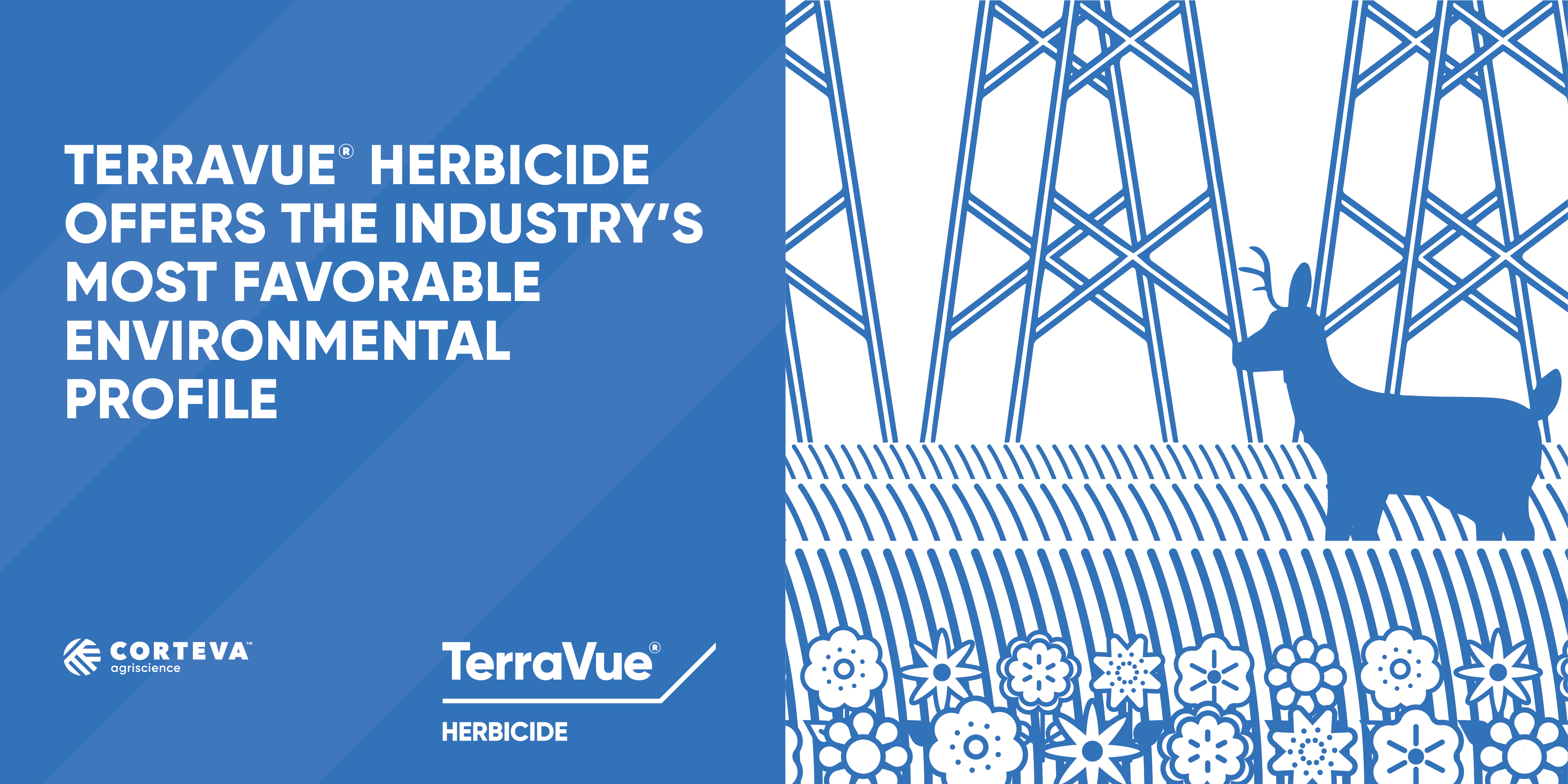 TERRAVUE® HERBICIDE OFFERS THE INDUSTRY'S MOST FAVORABLE ENVIRONMENTAL PROFILE

CORTEVA™ agriscience

TerraVue®

HERBICIDE