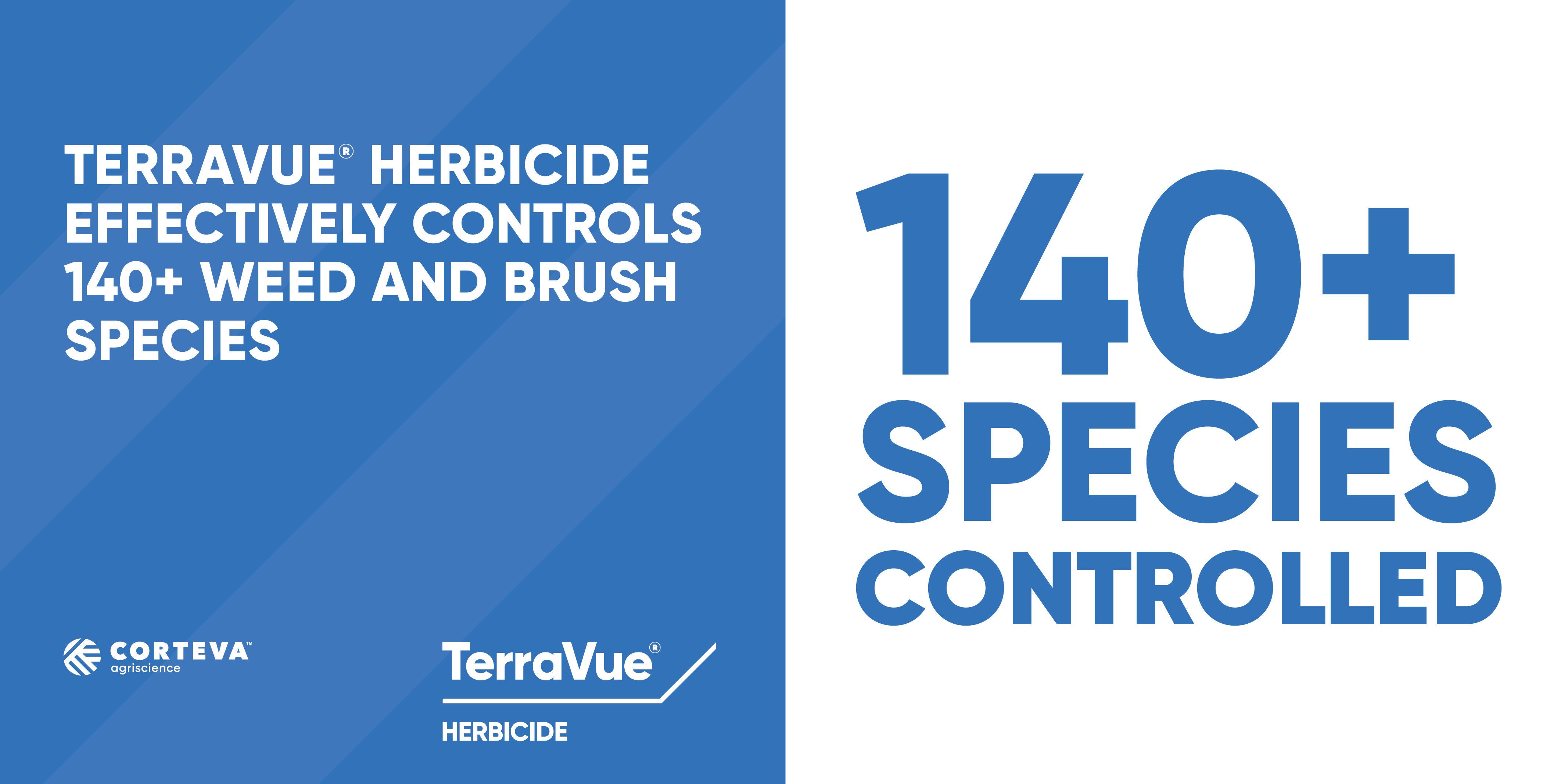 TERRAVUE® HERBICIDE EFFECTIVELY CONTROLS 140+ WEED AND BRUSH SPECIES

CORTEVA™ agriscience

TerraVue®
HERBICIDE

140+ SPECIES CONTROLLED